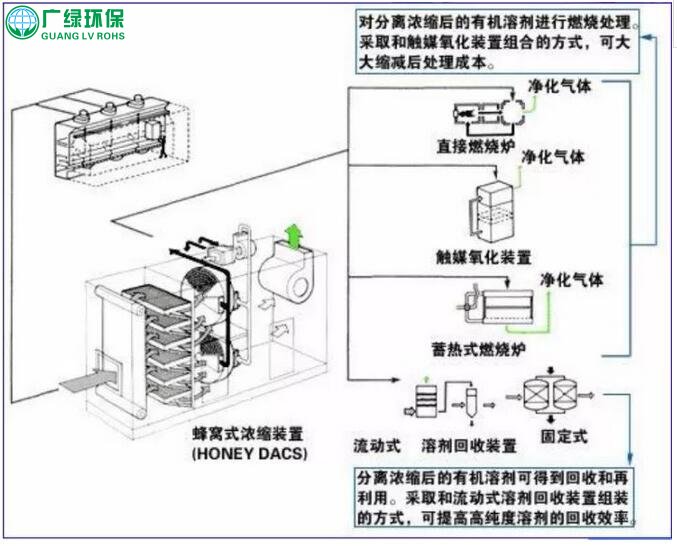 广绿环保
GUANG LV ROHS

对分离浓缩后的有机溶剂进行燃烧处理。采取和触媒氧化装置组合的方式，可大大缩减后处理成本。

净化气体
直接燃烧炉
净化气体
触媒氧化装置
净化气体
蓄热式燃烧炉

蜂窝式浓缩装置
(HONEY DACS)

流动式
溶剂回收装置
固定式

分离浓缩后的有机溶剂可得到回收和再利用。采取和流动式溶剂回收装置组装的方式，可提高高纯度溶剂的回收效率。